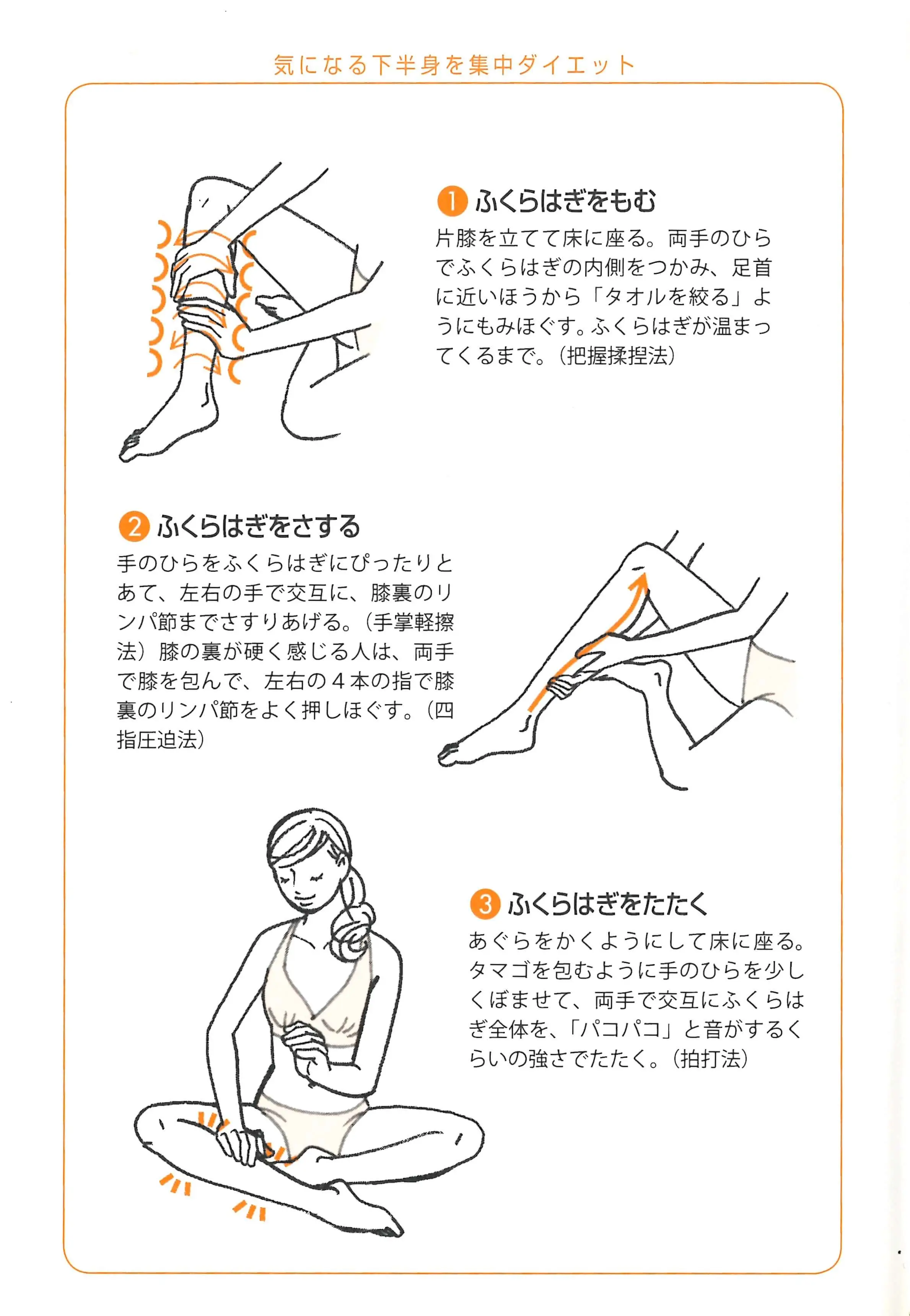 気になる下半身を集中ダイエット

1 ふくらはぎをもむ
片膝を立てて床に座る。両手のひらでふくらはぎの内側をつかみ、足首に近いほうから「タオルを絞る」ようにもみほぐす。ふくらはぎが温まってくるまで。（把握揉捏法）

2 ふくらはぎをさする
手のひらをふくらはぎにぴったりとあて、左右の手で交互に、膝裏のリンパ節までさすりあげる。（手掌軽擦法）膝の裏が硬く感じる人は、両手で膝を包んで、左右の４本の指で膝裏のリンパ節をよく押しほぐす。（四指圧迫法）

3 ふくらはぎをたたく
あぐらをかくようにして床に座る。タマゴを包むように手のひらを少しくぼませて、両手で交互にふくらはぎ全体を、「パコパコ」と音がするくらいの強さでたたく。（拍打法）